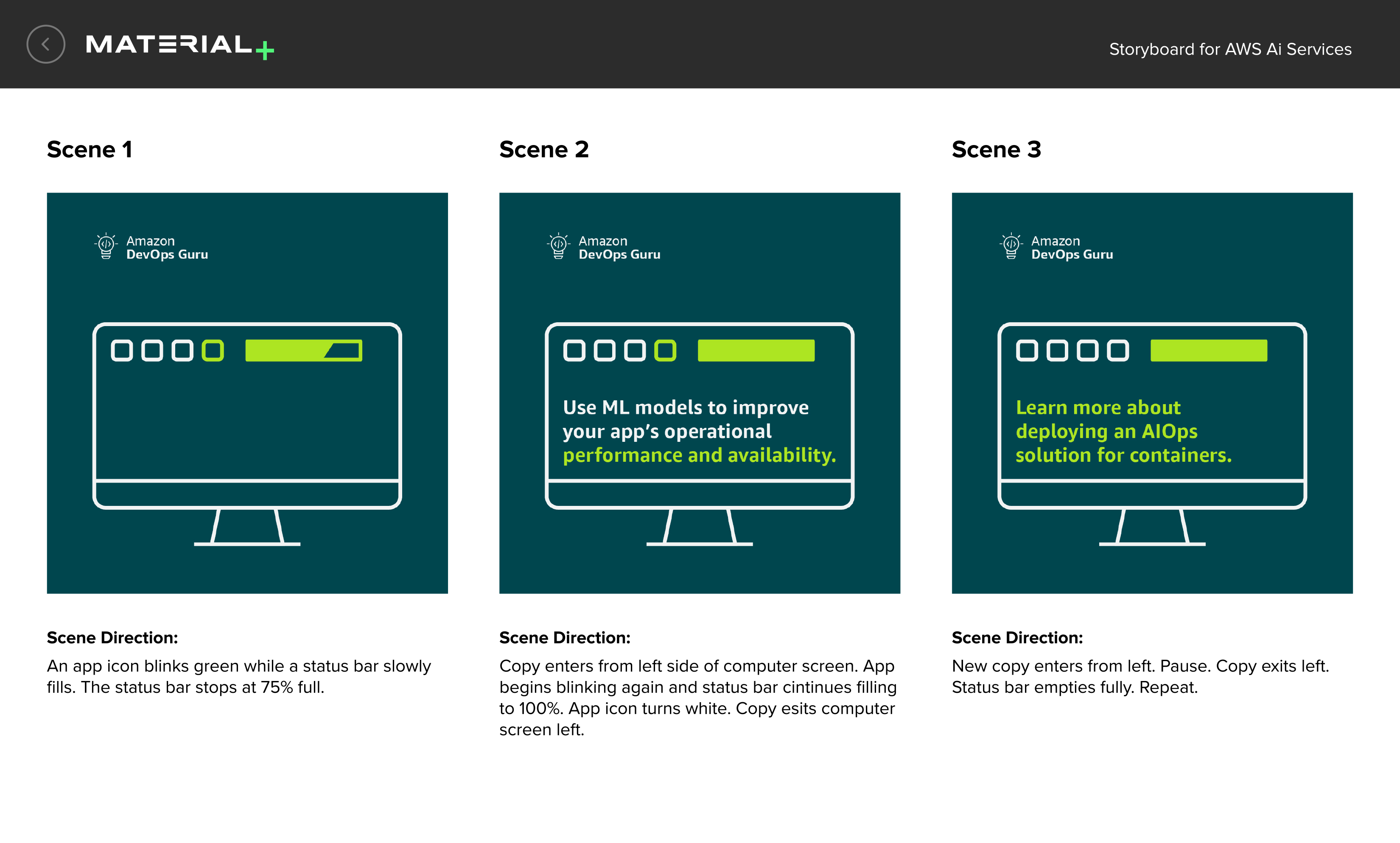 MATERIAL+

Storyboard for AWS Ai Services

Scene 1

Amazon
DevOps Guru

Scene Direction:
An app icon blinks green while a status bar slowly fills. The status bar stops at 75% full.

Scene 2

Amazon
DevOps Guru

Use ML models to improve your app's operational performance and availability.

Scene Direction:
Copy enters from left side of computer screen. App begins blinking again and status bar cintinues filling to 100%. App icon turns white. Copy esits computer screen left.

Scene 3

Amazon
DevOps Guru

Learn more about deploying an AIOps solution for containers.

Scene Direction:
New copy enters from left. Pause. Copy exits left. Status bar empties fully. Repeat.