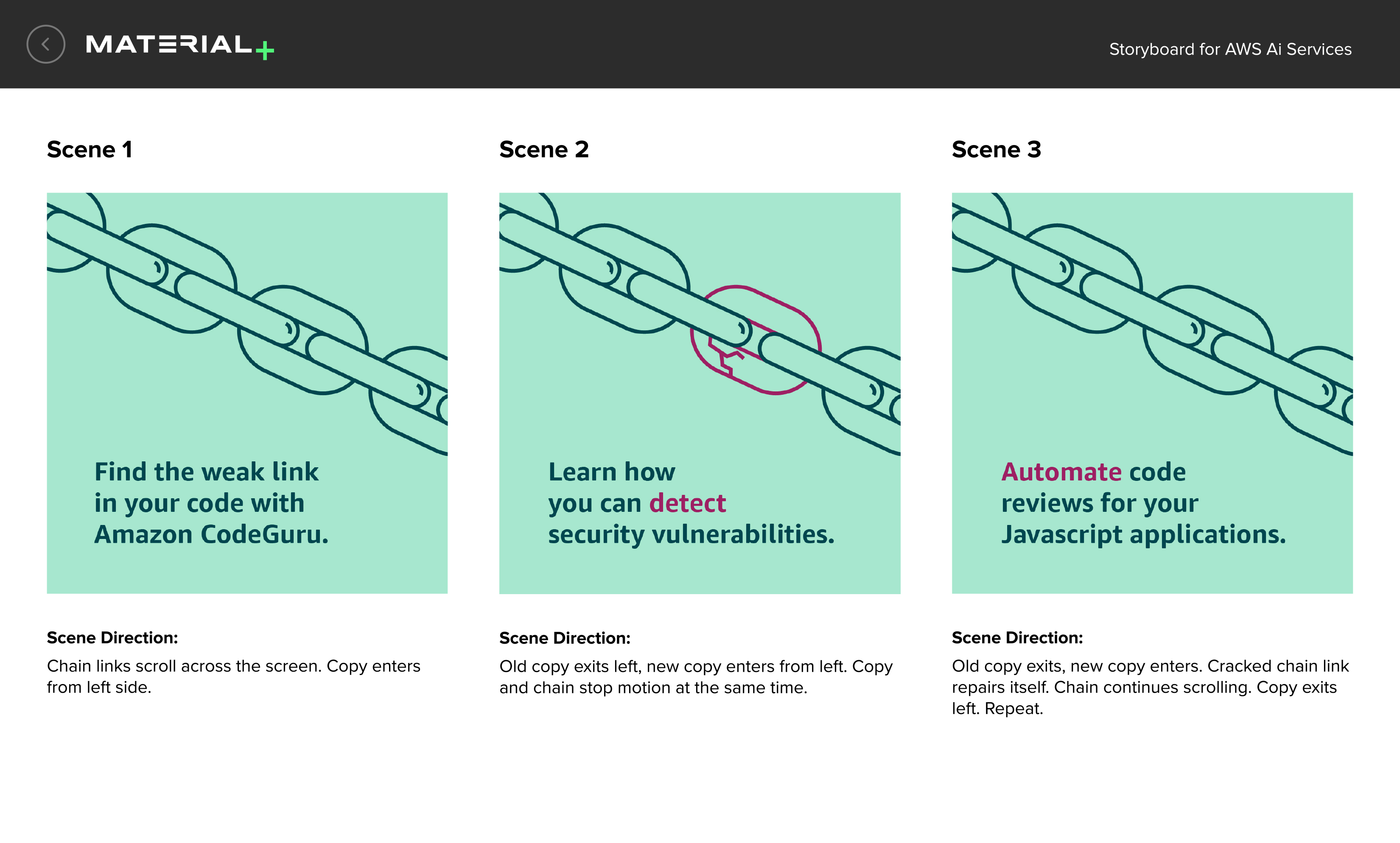 MATERIAL+

Storyboard for AWS Ai Services

Scene 1

Find the weak link in your code with Amazon CodeGuru.

Scene Direction:

Chain links scroll across the screen. Copy enters from left side.

Scene 2

Learn how you can detect security vulnerabilities.

Scene Direction:

Old copy exits left, new copy enters from left. Copy and chain stop motion at the same time.

Scene 3

Automate code reviews for your Javascript applications.

Scene Direction:

Old copy exits, new copy enters. Cracked chain link repairs itself. Chain continues scrolling. Copy exits left. Repeat.